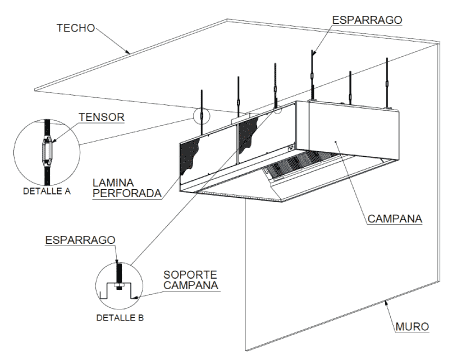 TECHO

ESPARRAGO

TENSOR

DETALLE A

LAMINA PERFORADA

CAMPANA

ESPARRAGO

SOPORTE CAMPANA

DETALLE B

MURO